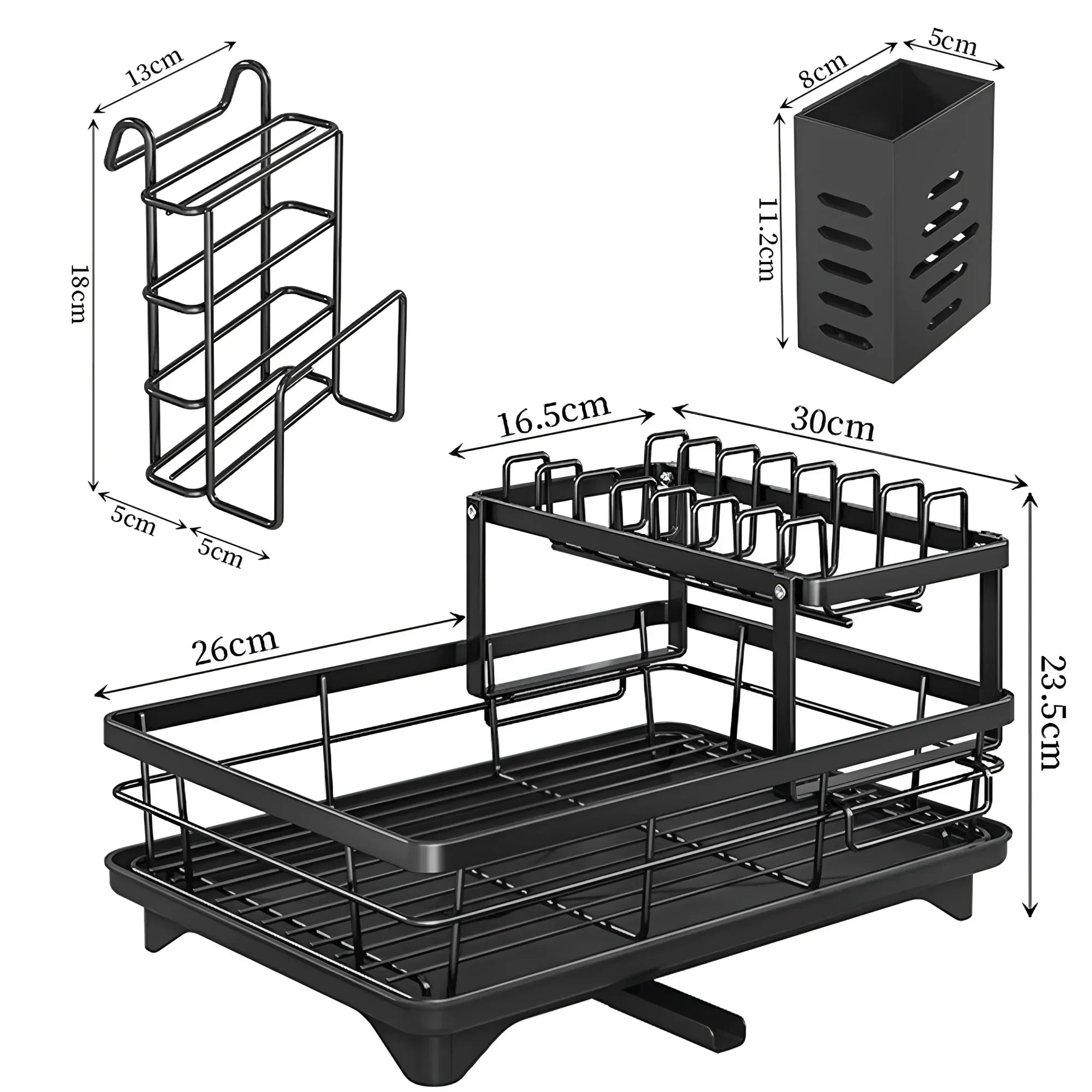 13cm
18cm
5cm
5cm
8cm
5cm
11.2cm
16.5cm
30cm
26cm
23.5cm