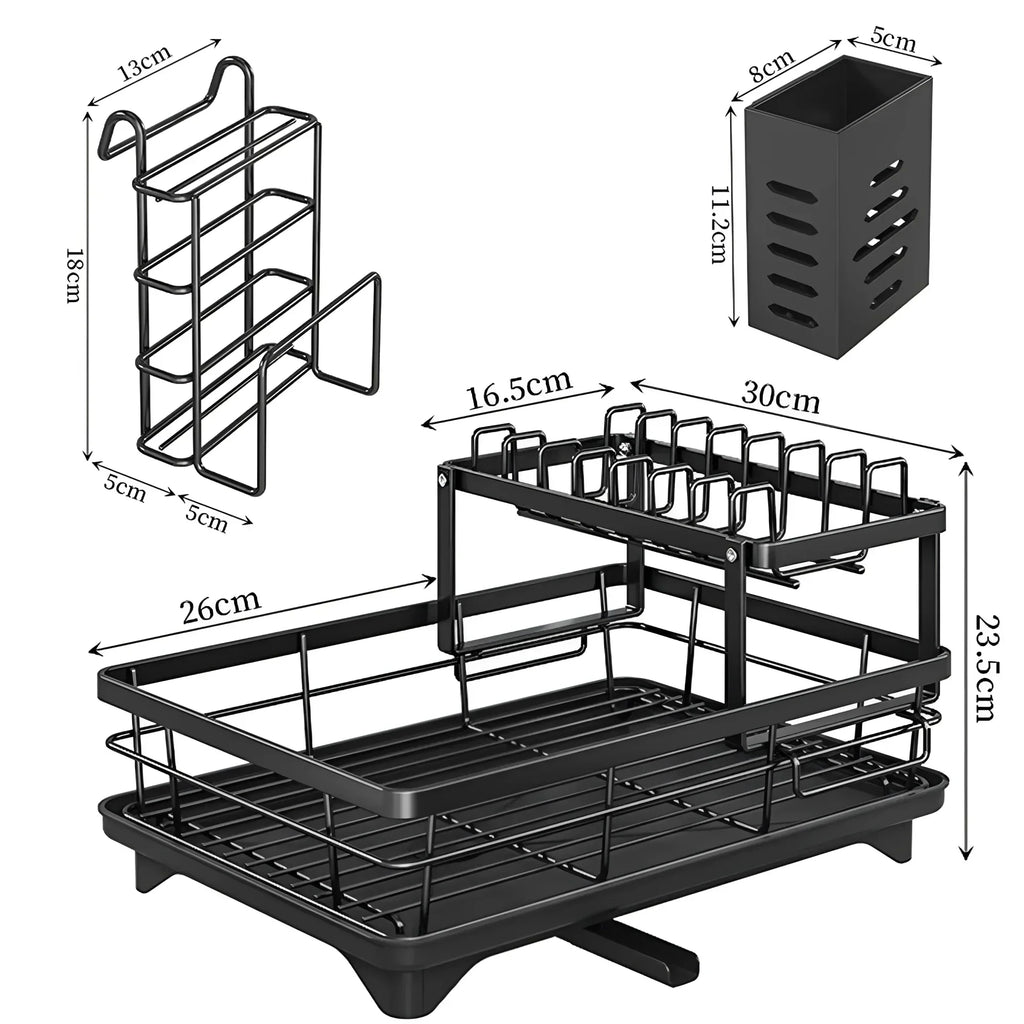 13cm
18cm
5cm
5cm
8cm
5cm
11.2cm
16.5cm
30cm
26cm
23.5cm