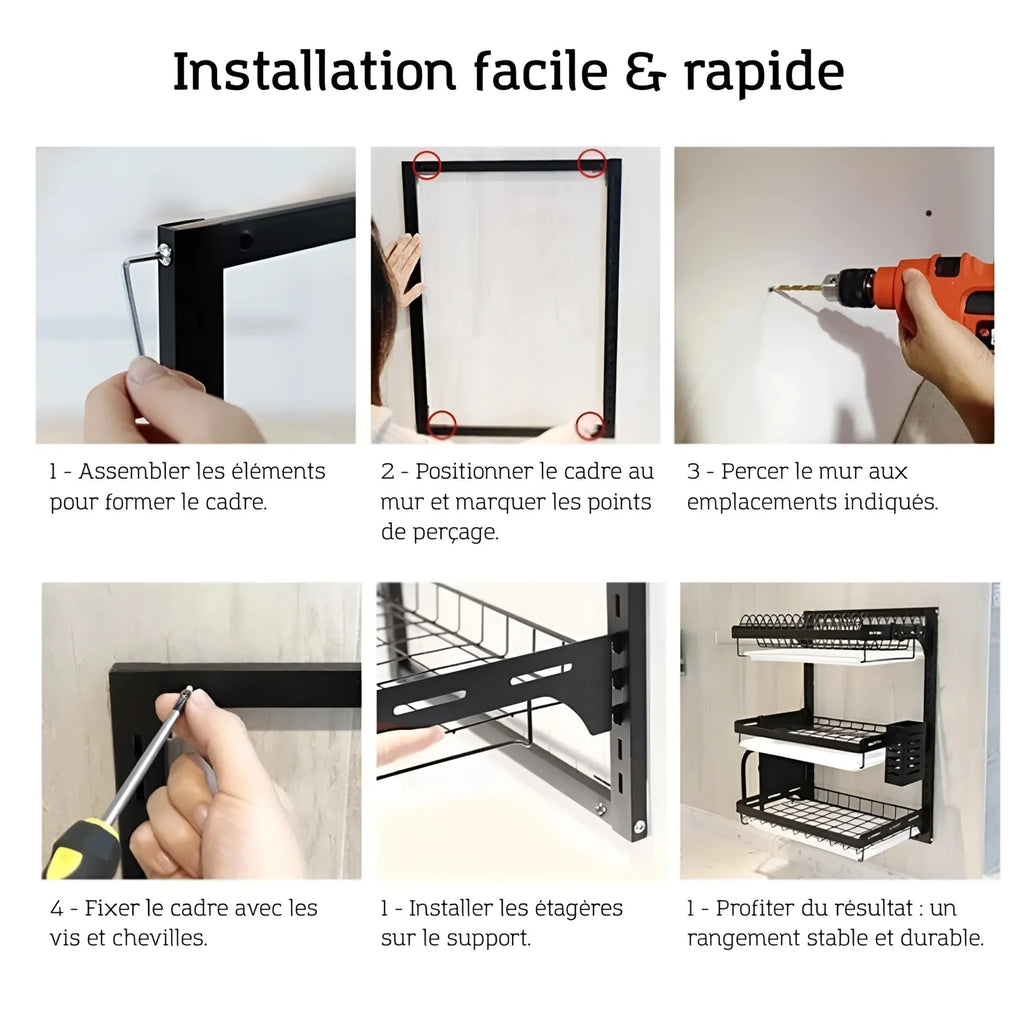 Installation facile & rapide

1 - Assembler les éléments pour former le cadre.

2 - Positionner le cadre au mur et marquer les points de perçage.

3 - Percer le mur aux emplacements indiqués.

4 - Fixer le cadre avec les vis et chevilles.

1 - Installer les étagères sur le support.

1 - Profiter du résultat : un rangement stable et durable.