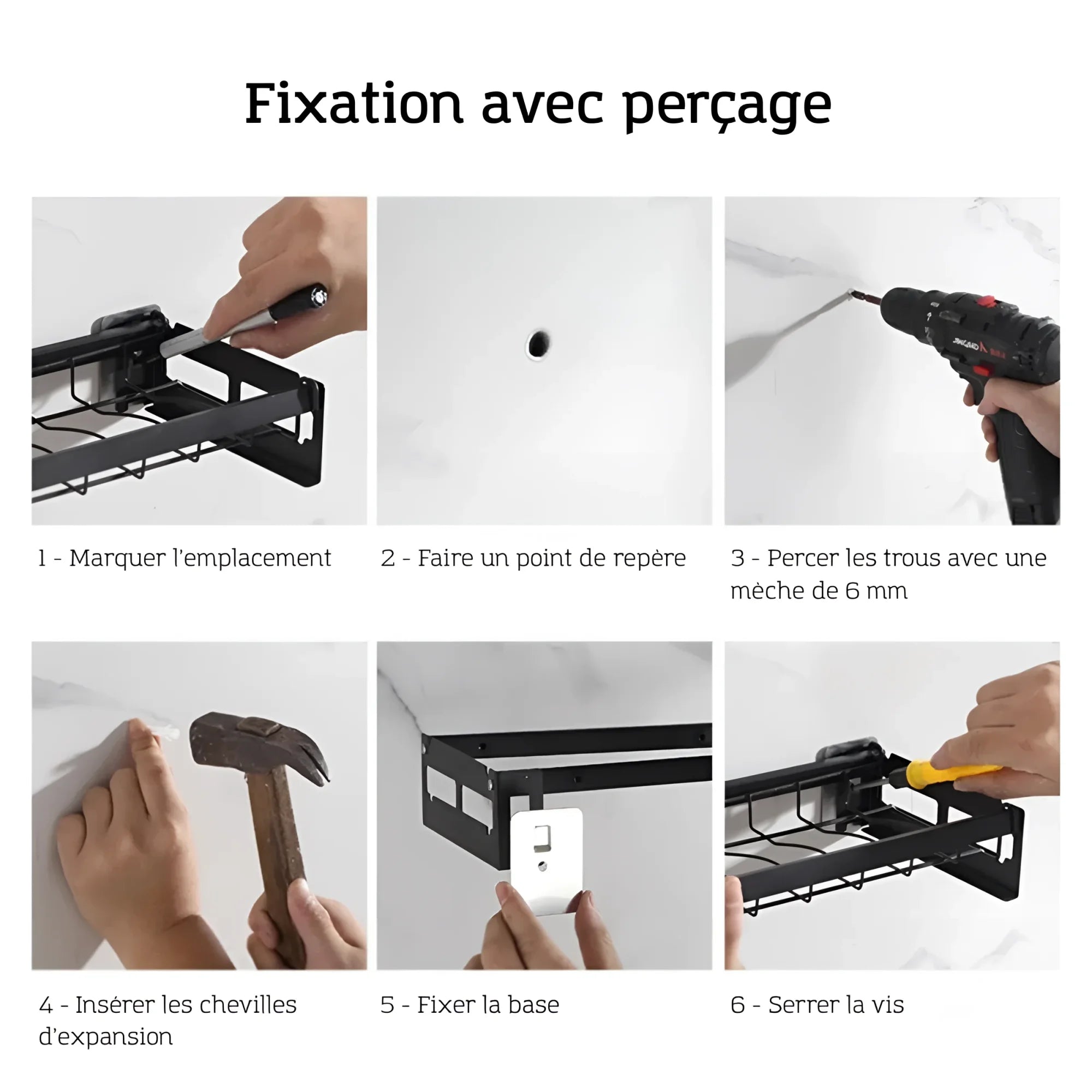 Fixation avec perçage

1 - Marquer l'emplacement

2 - Faire un point de repère

3 - Percer les trous avec une mèche de 6 mm

4 - Insérer les chevilles d'expansion

5 - Fixer la base

6 - Serrer la vis