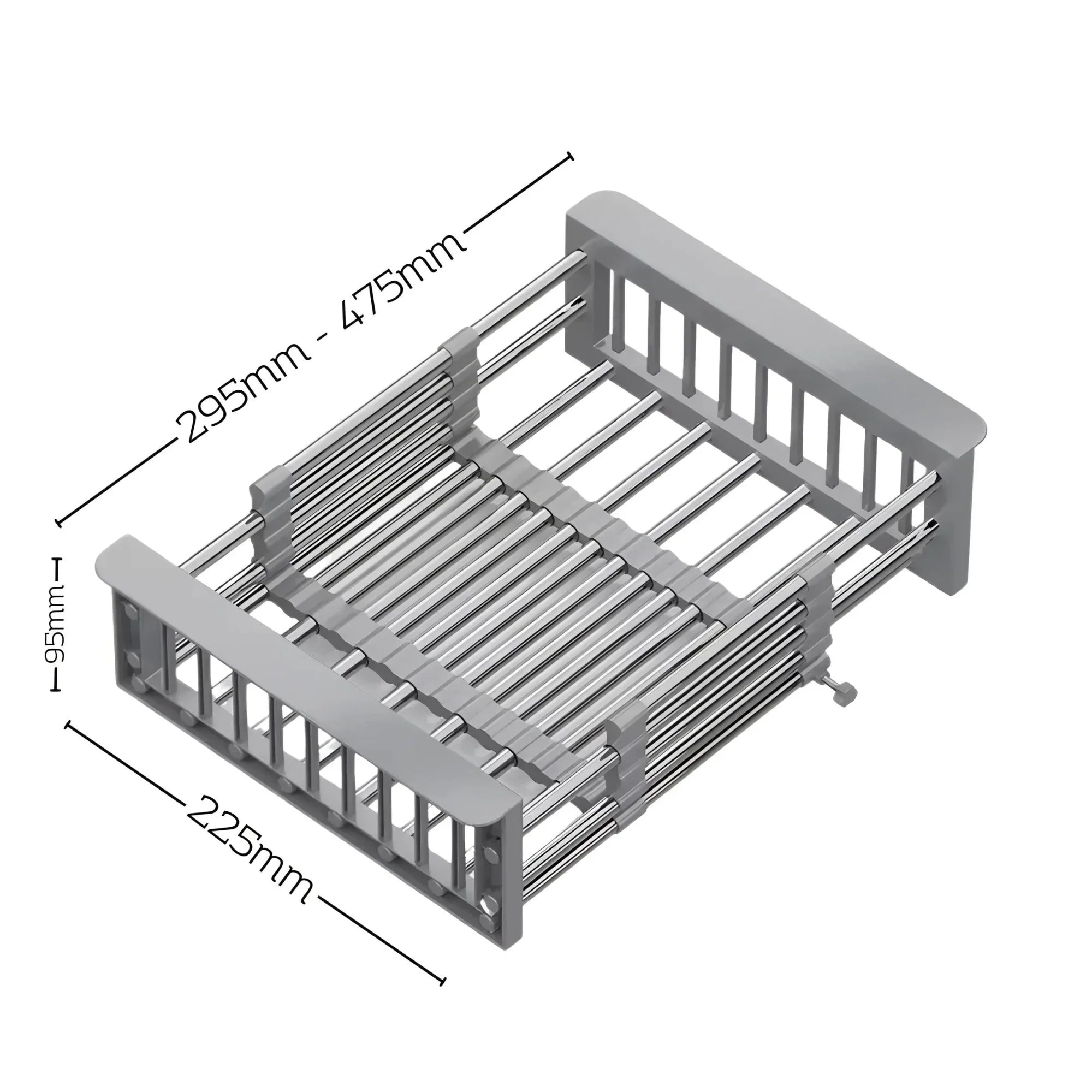 295mm - 475mm

95mm

225mm