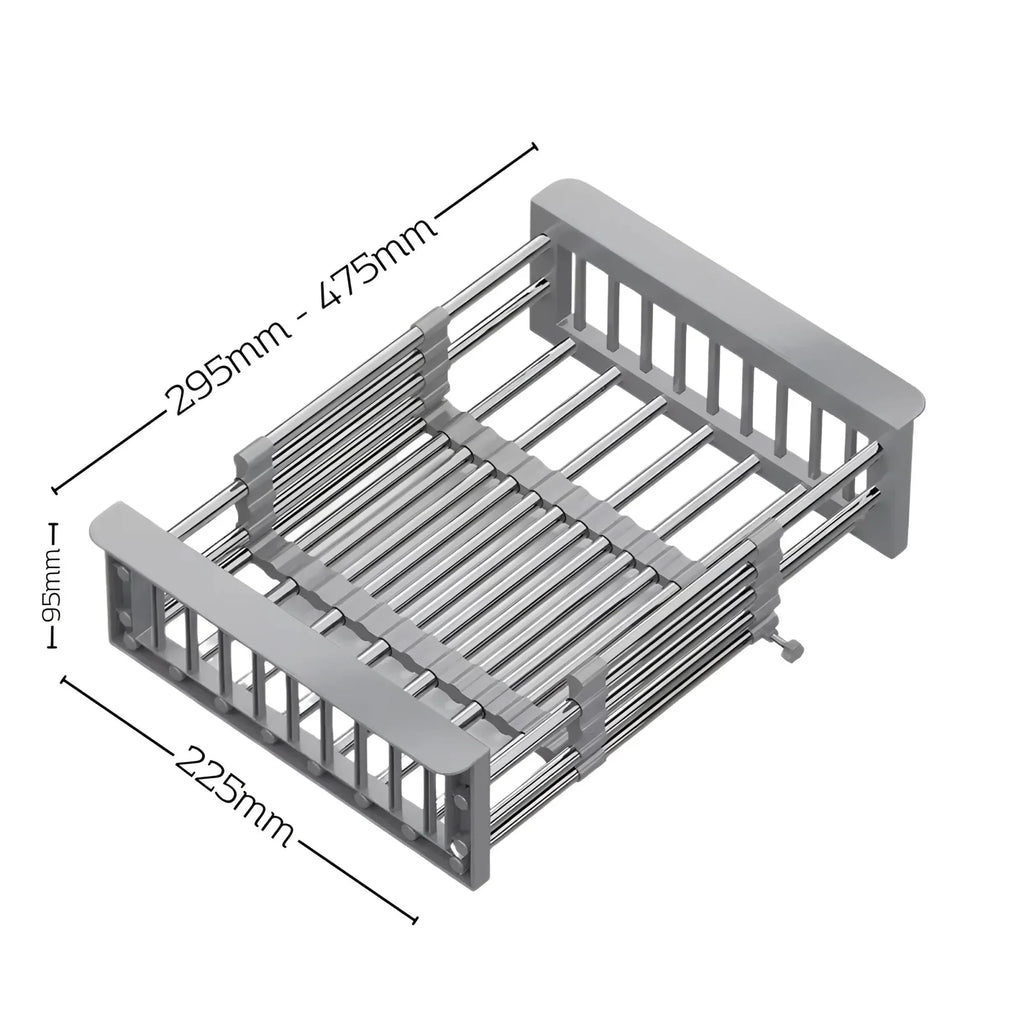 295mm - 475mm

95mm

225mm