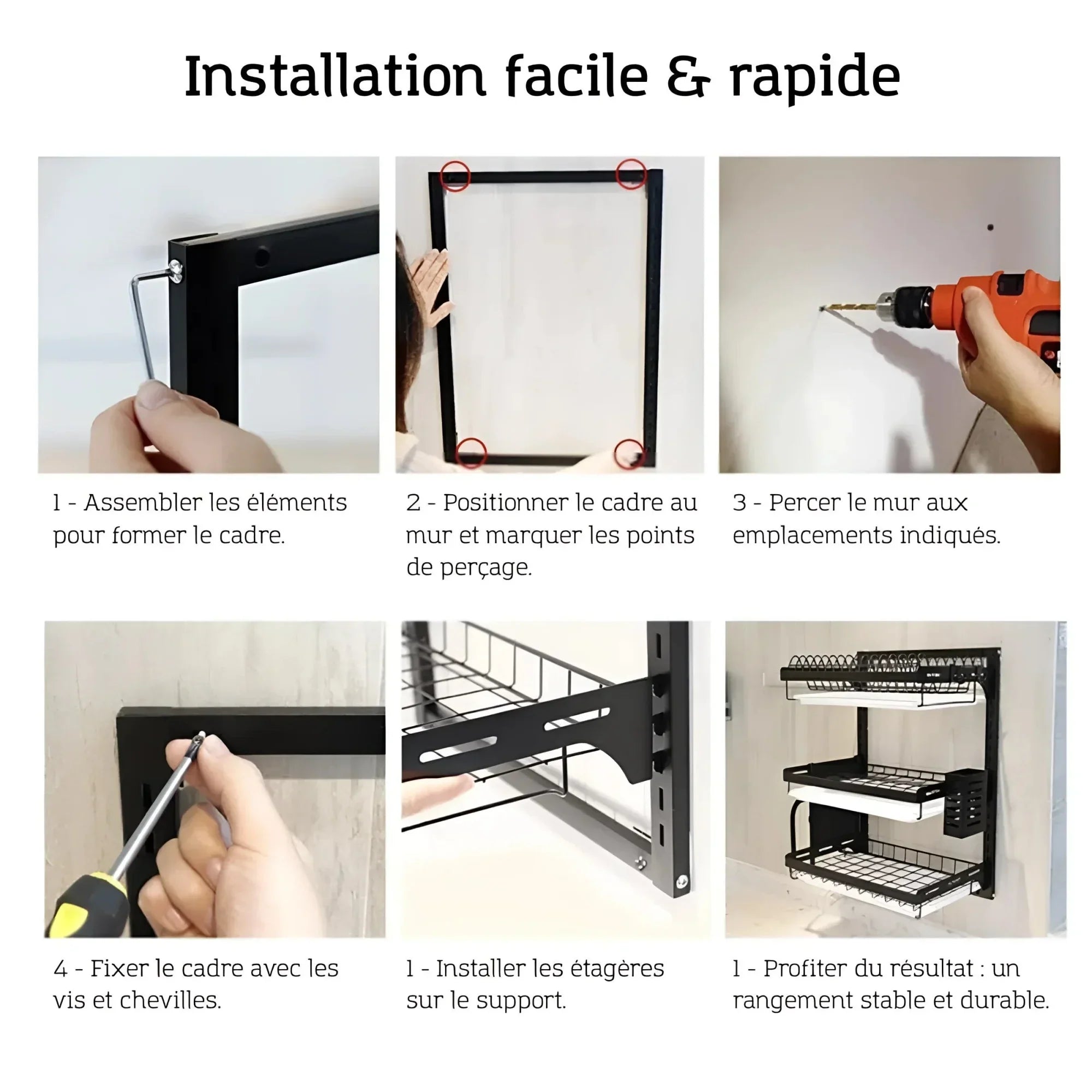 Installation facile & rapide

1 - Assembler les éléments pour former le cadre.

2 - Positionner le cadre au mur et marquer les points de perçage.

3 - Percer le mur aux emplacements indiqués.

4 - Fixer le cadre avec les vis et chevilles.

1 - Installer les étagères sur le support.

1 - Profiter du résultat : un rangement stable et durable.